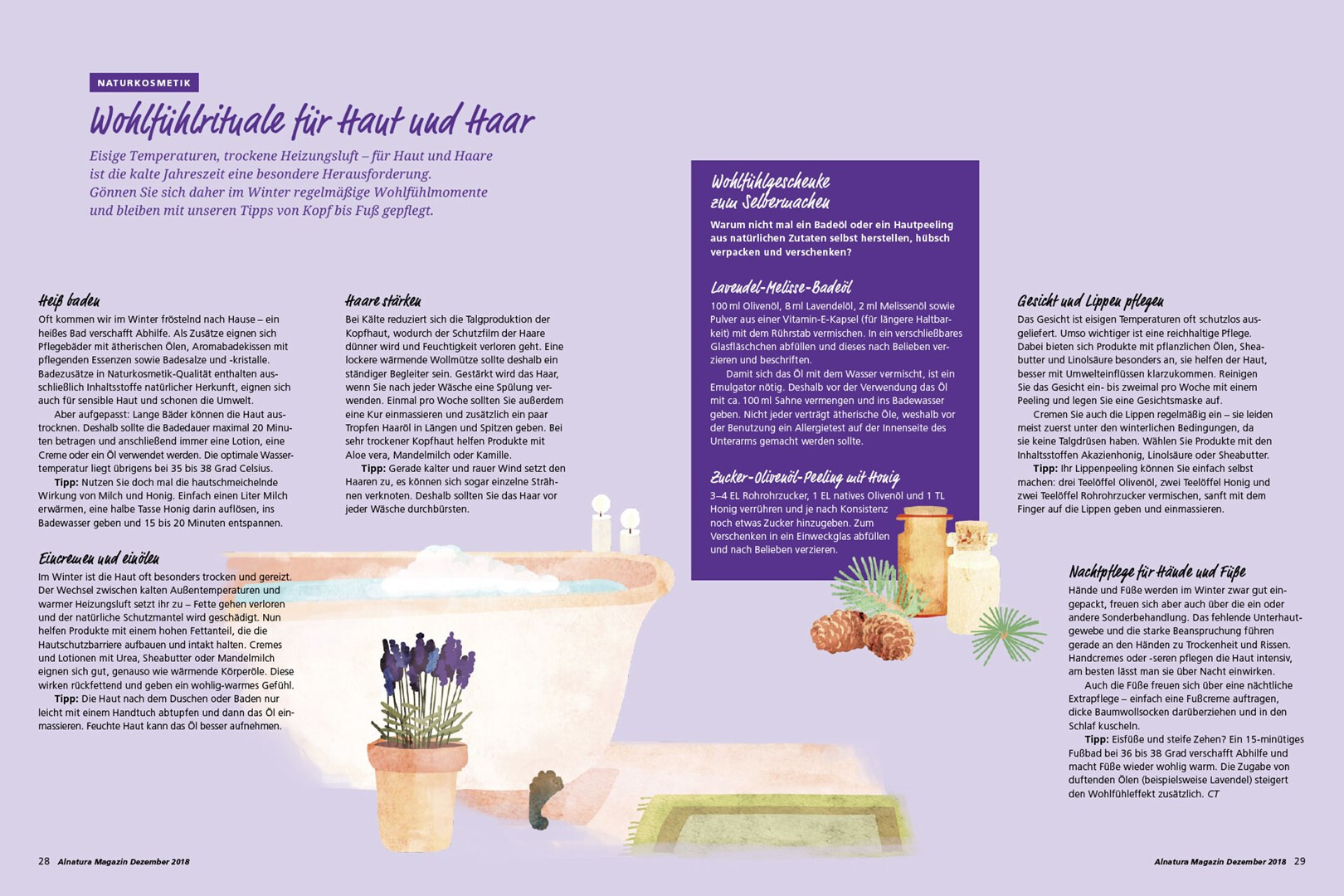 NATURKOSMETIK

Wohlfühlrituale für Haut und Haar

Eisige Temperaturen, trockene Heizungsluft – für Haut und Haare ist die kalte Jahreszeit eine besondere Herausforderung. Gönnen Sie sich daher im Winter regelmäßige Wohlfühlmomente und bleiben mit unseren Tipps von Kopf bis Fuß gepflegt.

Heiß baden
Oft kommen wir im Winter fröstelnd nach Hause – ein heißes Bad verschafft Abhilfe. Als Zusätze eignen sich Pflegebäder mit ätherischen Ölen, Aromabadekissen mit pflegenden Essenzen sowie Badesalze und -kristalle. Badezusätze in Naturkosmetik-Qualität enthalten ausschließlich Inhaltsstoffe natürlicher Herkunft, eignen sich auch für sensible Haut und schonen die Umwelt.
Aber aufgepasst: Lange Bäder können die Haut austrocknen. Deshalb sollte die Badedauer maximal 20 Minuten betragen und anschließend immer eine Lotion, eine Creme oder ein Öl verwendet werden. Die optimale Wassertemperatur liegt übrigens bei 35 bis 38 Grad Celsius.
Tipp: Nutzen Sie doch mal die hautschmeichelnde Wirkung von Milch und Honig. Einfach einen Liter Milch erwärmen, eine halbe Tasse Honig darin auflösen, ins Badewasser geben und 15 bis 20 Minuten entspannen.

Eincremen und einölen
Im Winter ist die Haut oft besonders trocken und gereizt. Der Wechsel zwischen kalten Außentemperaturen und warmer Heizungsluft setzt ihr zu – Fette gehen verloren und der natürliche Schutzmantel wird geschädigt. Nun helfen Produkte mit einem hohen Fettanteil, die die Hautschutzbarriere aufbauen und intakt halten. Cremes und Lotionen mit Urea, Sheabutter oder Mandelmilch eignen sich gut, genauso wie wärmende Körperöle. Diese wirken rückfettend und geben ein wohlig-warmes Gefühl.
Tipp: Die Haut nach dem Duschen oder Baden nur leicht mit einem Handtuch abtupfen und dann das Öl einmassieren. Feuchte Haut kann das Öl besser aufnehmen.

Haare stärken
Bei Kälte reduziert sich die Talgproduktion der Kopfhaut, wodurch der Schutzfilm der Haare dünner wird und Feuchtigkeit verloren geht. Eine lockere wärmende Wollmütze sollte deshalb ein ständiger Begleiter sein. Gestärkt wird das Haar, wenn Sie nach jeder Wäsche eine Spülung verwenden. Einmal pro Woche sollten Sie außerdem eine Kur einmassieren und zusätzlich ein paar Tropfen Haaröl in Längen und Spitzen geben. Bei sehr trockener Kopfhaut helfen Produkte mit Aloe vera, Mandelmilch oder Kamille.
Tipp: Gerade kalter und rauer Wind setzt den Haaren zu, es können sich sogar einzelne Strähnen verknoten. Deshalb sollten Sie das Haar vor jeder Wäsche durchbürsten.

Wohlfühlgeschenke zum Selbermachen
Warum nicht mal ein Badeöl oder ein Hautpeeling aus natürlichen Zutaten selbst herstellen, hübsch verpacken und verschenken?

Lavendel-Melisse-Badeöl
100 ml Olivenöl, 8 ml Lavendelöl, 2 ml Melissenöl sowie Pulver aus einer Vitamin-E-Kapsel (für längere Haltbarkeit) mit dem Rührstab vermischen. In ein verschließbares Glasfläschchen abfüllen und dieses nach Belieben verzieren und beschriften.
Damit sich das Öl mit dem Wasser vermischt, ist ein Emulgator nötig. Deshalb vor der Verwendung das Öl mit ca. 100 ml Sahne vermengen und ins Badewasser geben. Nicht jeder verträgt ätherische Öle, weshalb vor der Benutzung ein Allergietest auf der Innenseite des Unterarms gemacht werden sollte.

Zucker-Olivenöl-Peeling mit Honig
3–4 EL Rohrohrzucker, 1 EL natives Olivenöl und 1 TL Honig verrühren und je nach Konsistenz noch etwas Zucker hinzugeben. Zum Verschenken in ein Einweckglas abfüllen und nach Belieben verzieren.

Gesicht und Lippen pflegen
Das Gesicht ist eisigen Temperaturen oft schutzlos ausgeliefert. Umso wichtiger ist eine reichhaltige Pflege. Dabei bieten sich Produkte mit pflanzlichen Ölen, Sheabutter und Linolsäure besonders an, sie helfen der Haut, besser mit Umwelteinflüssen klarzukommen. Reinigen Sie das Gesicht ein- bis zweimal pro Woche mit einem Peeling und legen Sie eine Gesichtsmaske auf.
Cremen Sie auch die Lippen regelmäßig ein – sie leiden meist zuerst unter den winterlichen Bedingungen, da sie keine Talgdrüsen haben. Wählen Sie Produkte mit den Inhaltsstoffen Akazienhonig, Linolsäure oder Sheabutter.
Tipp: Ihr Lippenpeeling können Sie einfach selbst machen: drei Teelöffel Olivenöl, zwei Teelöffel Honig und zwei Teelöffel Rohrohrzucker vermischen, sanft mit dem Finger auf die Lippen geben und einmassieren.

Nachtpflege für Hände und Füße
Hände und Füße werden im Winter zwar gut eingepackt, freuen sich aber auch über die ein oder andere Sonderbehandlung. Das fehlende Unterhautgewebe und die starke Beanspruchung führen gerade an den Händen zu Trockenheit und Rissen. Handcremes oder -seren pflegen die Haut intensiv, am besten lässt man sie über Nacht einwirken.
Auch die Füße freuen sich über eine nächtliche Extrapflege – einfach eine Fußcreme auftragen, dicke Baumwollsocken darüberziehen und in den Schlaf kuscheln.
Tipp: Eisfüße und steife Zehen? Ein 15-minütiges Fußbad bei 36 bis 38 Grad verschafft Abhilfe und macht Füße wieder wohlig warm. Die Zugabe von duftenden Ölen (beispielsweise Lavendel) steigert den Wohlfühleffekt zusätzlich. CT

28 Alnatura Magazin Dezember 2018

Alnatura Magazin Dezember 2018 29